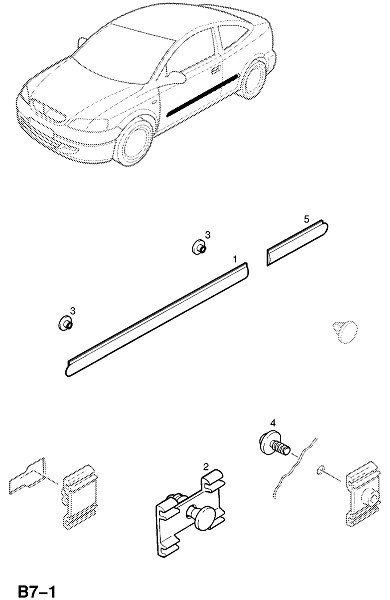 5
3
1
3
4
2
B7–1