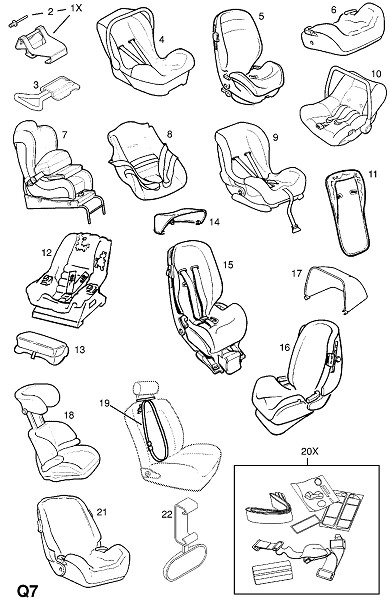 2
1X
4
5
6
3
10
7
8
9
11
14
12
15
17
13
16
18
19
20X
21
22
Q7