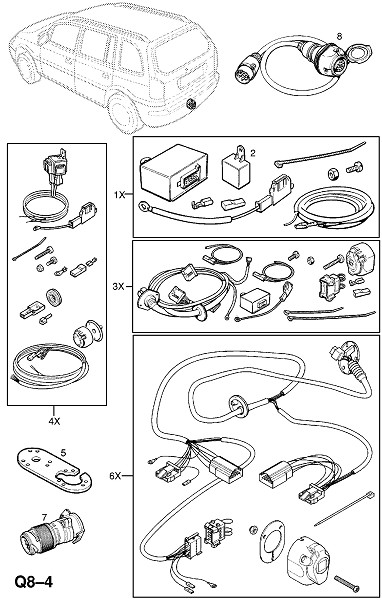 8
2
1X
3X
4X
5
6X
7
Q8–4