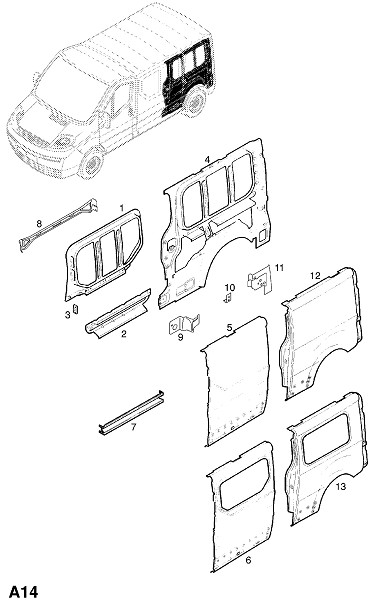 4
8
1
11
12
10
3
2
9
5
7
13
6
A14