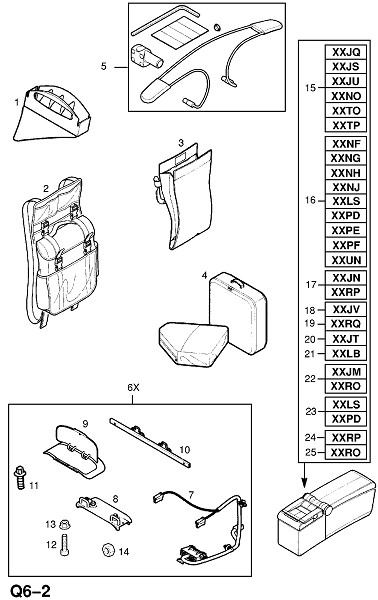 5
1
3
2
4
15
XXJQ
XXJS
XXJU
XXNO
XXTO
XXTP
16
XXNF
XXNG
XXNH
XXNJ
XXLS
XXPD
XXPE
XXPF
XXUN
17
XXJN
XXRP
18
XXJV
19
XXRQ
20
XXJT
21
XXLB
22
XXJM
XXRO
23
XXLS
XXPD
24
XXRP
25
XXRO
6X
9
10
11
8
7
13
12
14
Q6–2