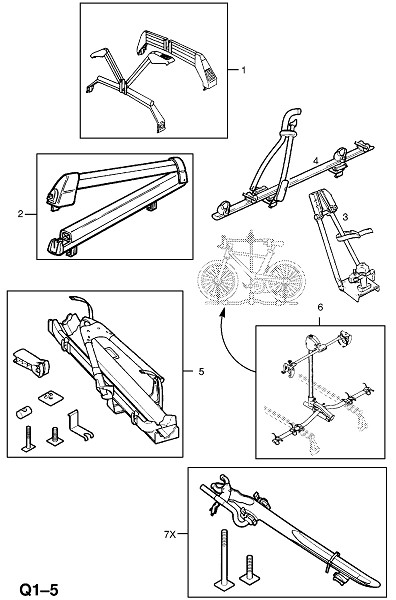 1
4
2
3
6
5
7X
Q1–5