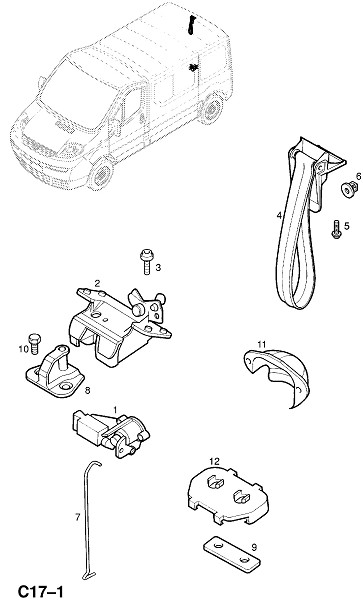 6
4
5
3
2
10
11
8
1
12
7
9
C17–1