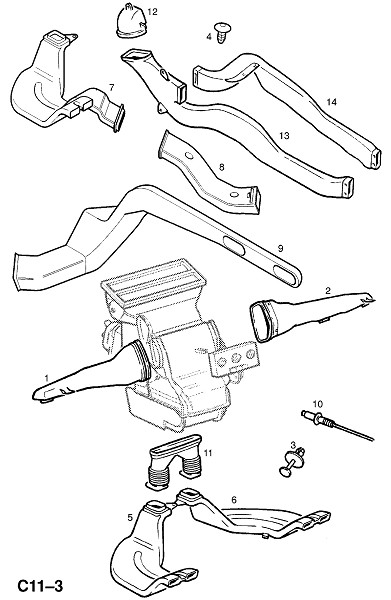 12
4
7
14
13
8
9
2
1
10
3
11
6
5
C11–3