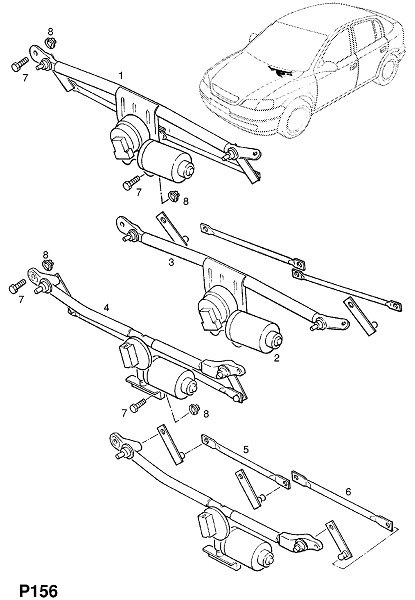 8
7
1
7
8
3
8
7
4
2
7
8
5
6
P156