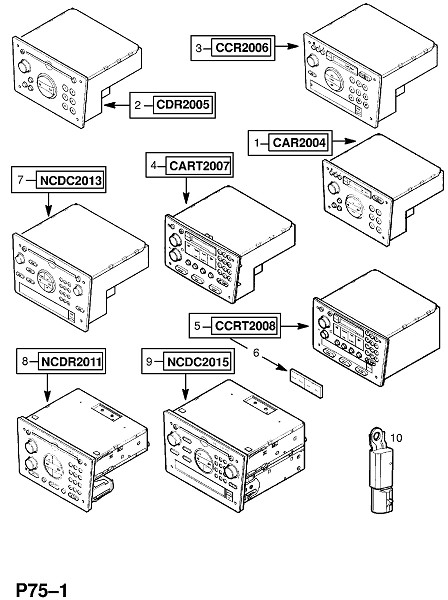 3 CCR2006

2 CDR2005

1 CAR2004

7 NCDC2013

4 CART2007

5 CCRT2008

6

8 NCDR2011

9 NCDC2015

10

P75–1