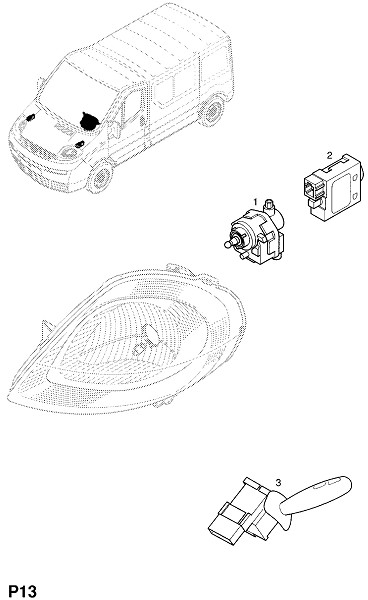 2
1
3
P13