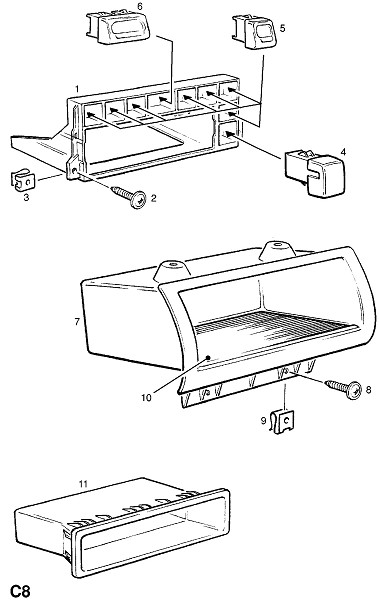 6
5
1
4
3
2
7
10
8
9
11
C8