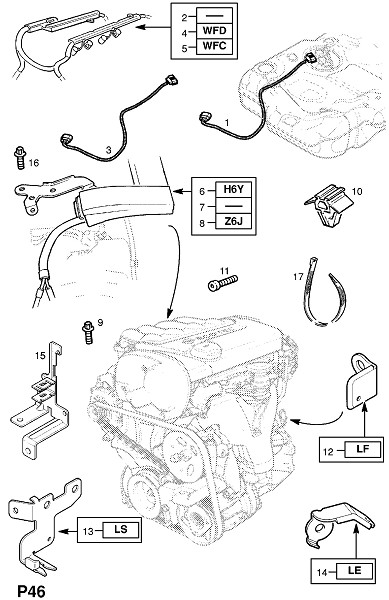 2 —
4 WFD
5 WFC

1

3

16

6 H6Y
7 —
8 Z6J

10

11

17

9

15

12 LF

13 LS

14 LE

P46