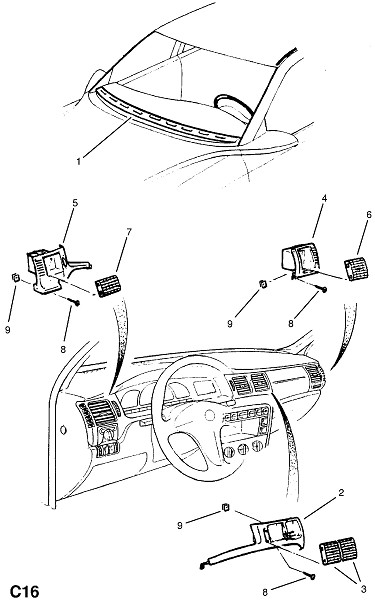 1
5
7
9
8
4
6
9
8
2
9
8
3
C16