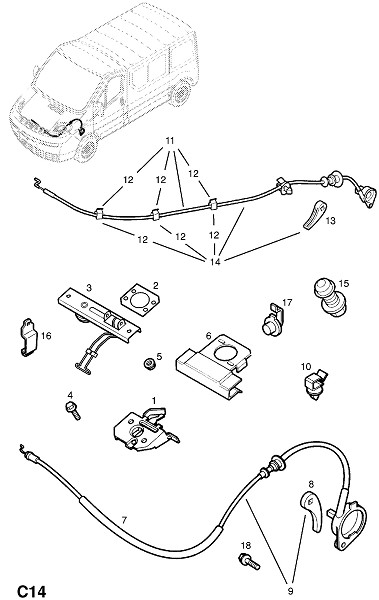 11
12
12
12
13
12
12
12
14
3
2
15
17
16
6
5
10
4
1
8
7
18
9
C14