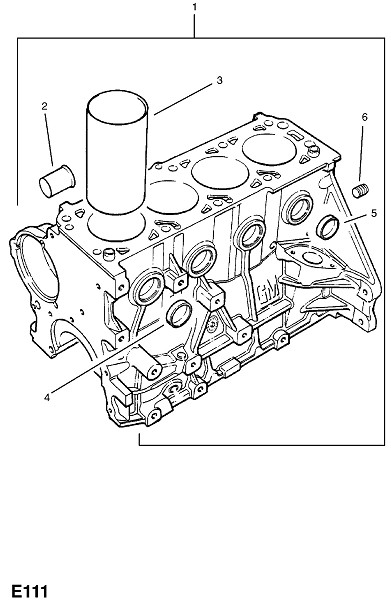 1
3
2
6
5
GM
4
E111