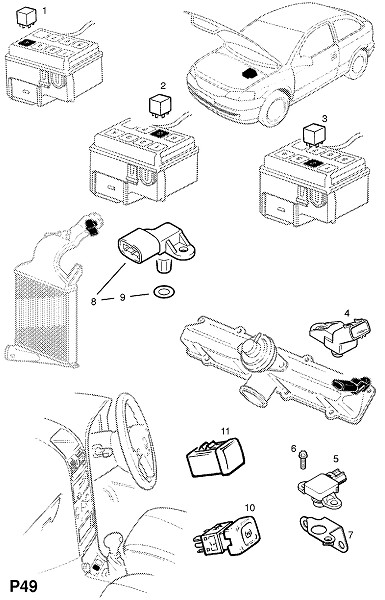 1
2
3
8
9
4
11
6
5
10
7
P49