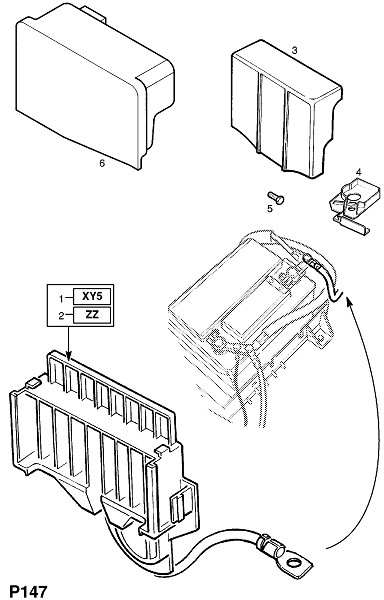 3

6

4

5

1 XY5

2 ZZ

P147