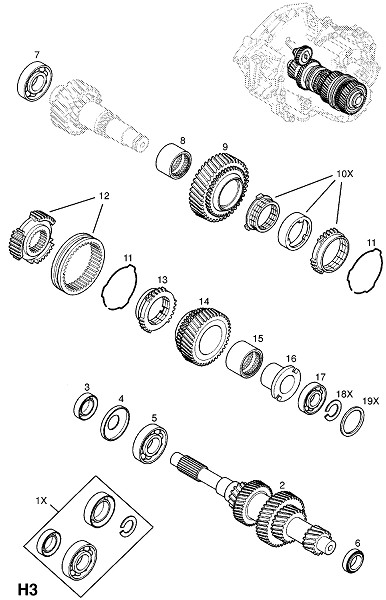 7
8
9
10X
12
11
11
13
14
15
16
17
18X
19X
3
4
5
2
1X
6
H3