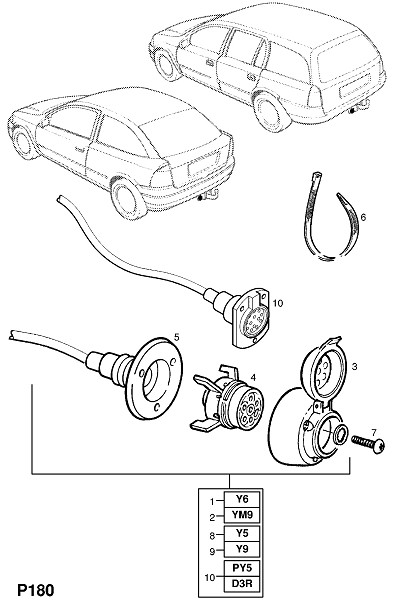 6

10

5

4

3

7

1 Y6
2 YM9
8 Y5
9 Y9
10 PY5
D3R

P180