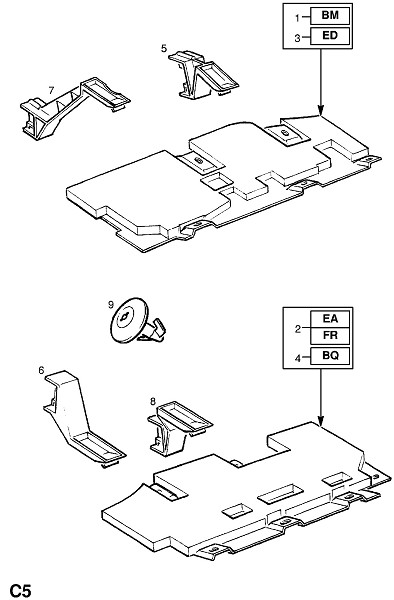 1 BM
3 ED
5
7
9
2 EA
FR
4 BQ
6
8
C5