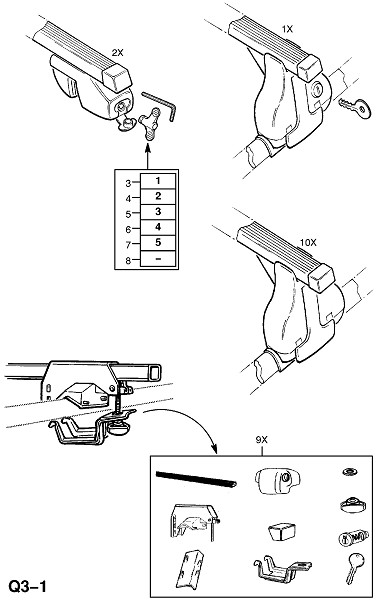 2X

1X

| 3 | 1 |
|---|---|
| 4 | 2 |
| 5 | 3 |
| 6 | 4 |
| 7 | 5 |
| 8 | – |

10X

9X

Q3–1