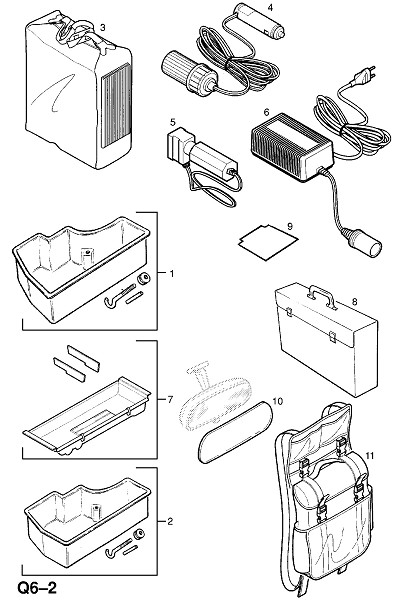 3
4
5
6
9
1
8
7
10
11
2
Q6–2