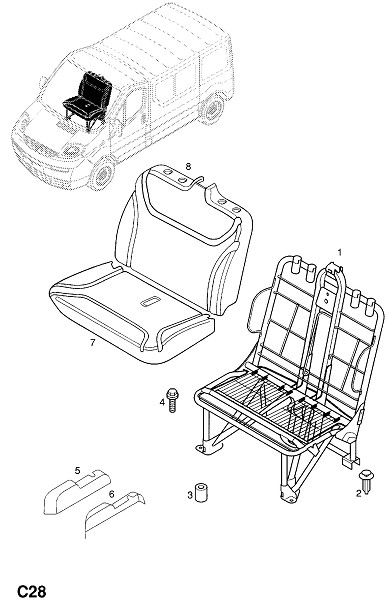 8
1
7
4
5
6
3
2
C28