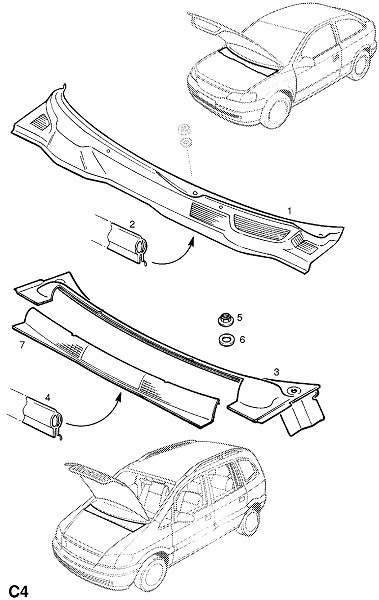 1
2
5
6
7
3
4
C4