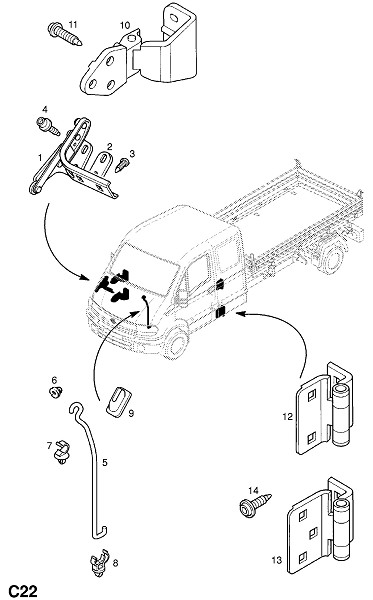 11
10
4
1
2
3
6
9
7
5
8
12
14
13
C22