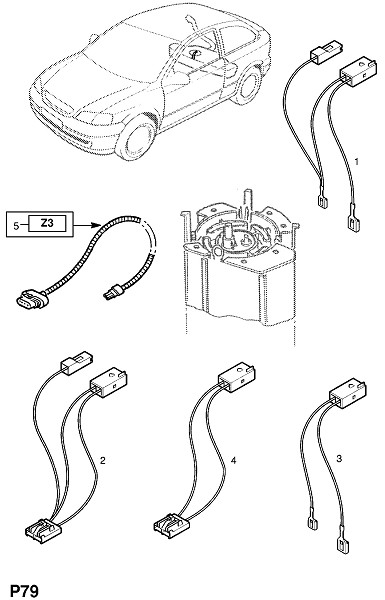 1

5

Z3

2

4

3

P79