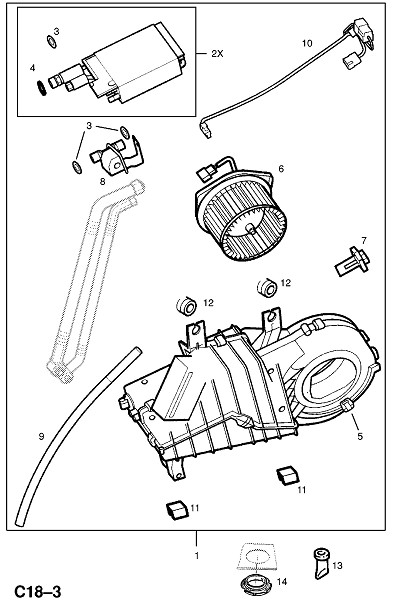 3
4
2X
10
3
8
6
7
12
12
9
5
11
11
1
14
13
C18–3