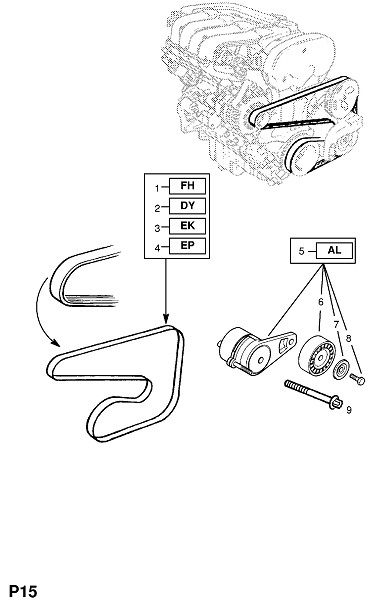 1 FH
2 DY
3 EK
4 EP

5 AL

6

7

8

9

P15