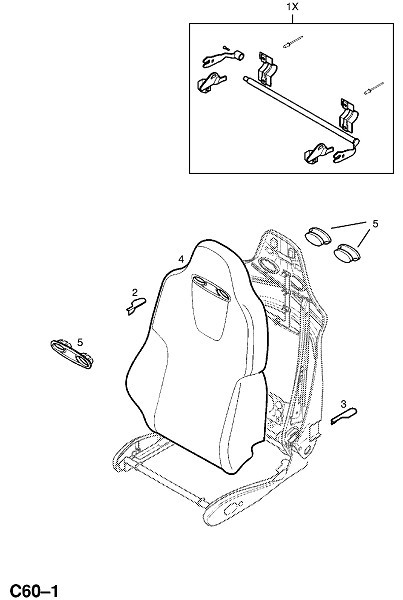 1X

5

4

2

5

3

C60–1