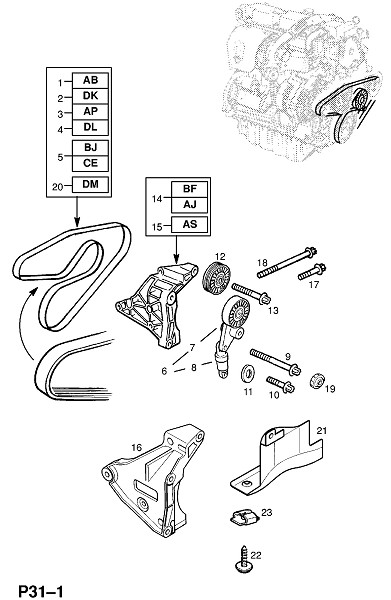 1 AB
2 DK
3 AP
4 DL
5 BJ
CE
20 DM

14 BF
AJ
15 AS

12
18
17
13
7
6
8
9
11
10
19
16
21
23
22

P31–1