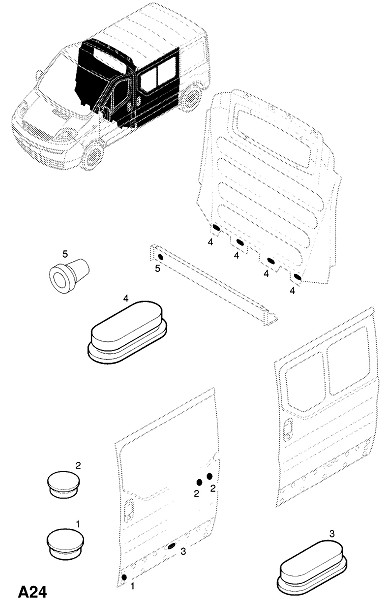 4
4
4
4
5
5
4
2
2
2
1
3
3
1
A24