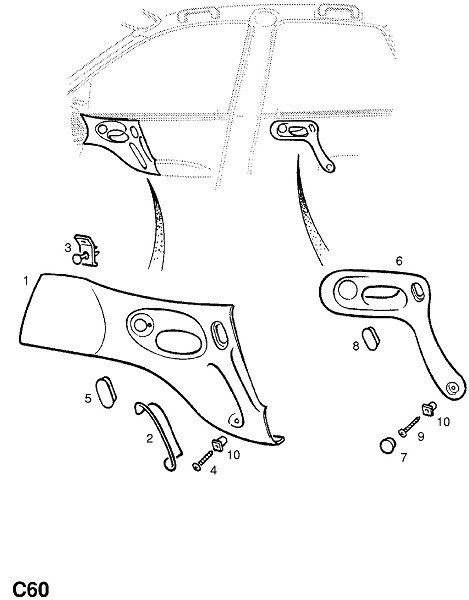 3
1
6
8
5
2
10
4
10
9
7
C60