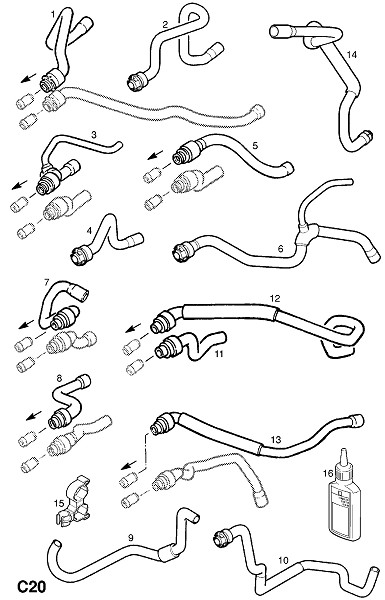 1
2
14
3
5
4
6
7
12
11
8
13
16
15
9
10
C20