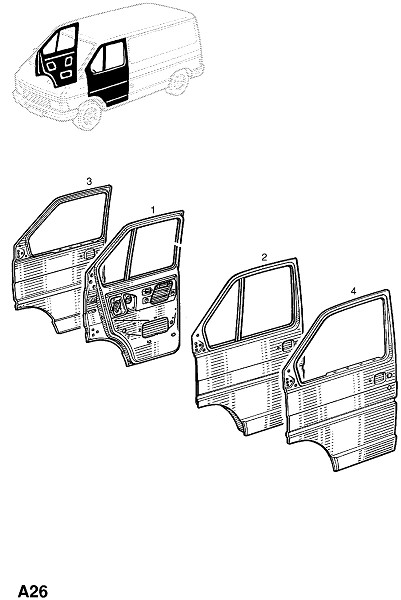 3
1
2
4
A26