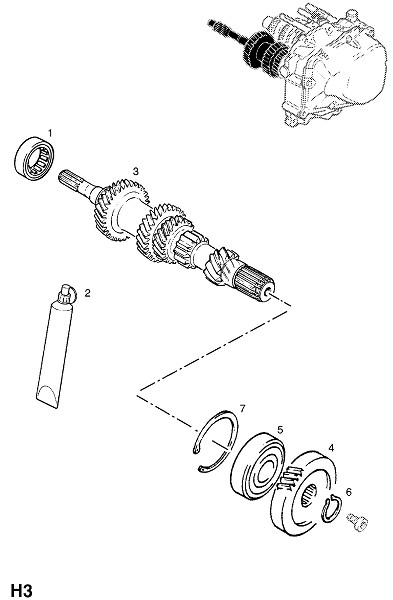 1
3
2
7
5
4
6
H3