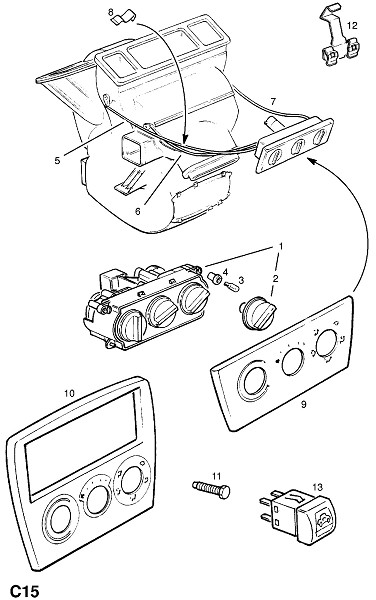 8
12
7
5
6
1
4
3
2
10
9
11
13
C15