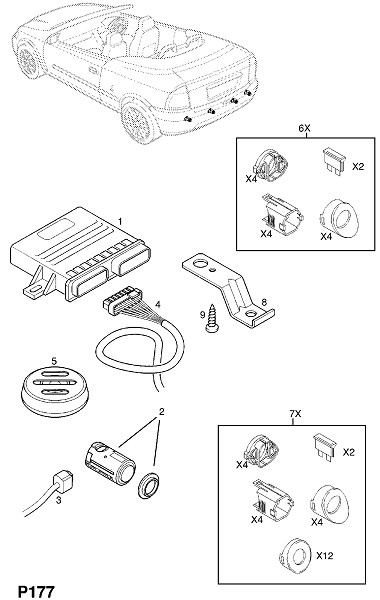 6X
X4
X2
X4
X4
1
4
8
9
5
2
3
7X
X4
X2
X4
X4
X12
P177