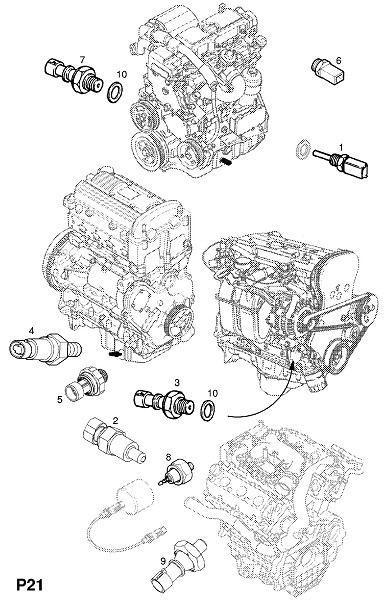 7
10
6
1
4
5
3
10
2
8
9
P21