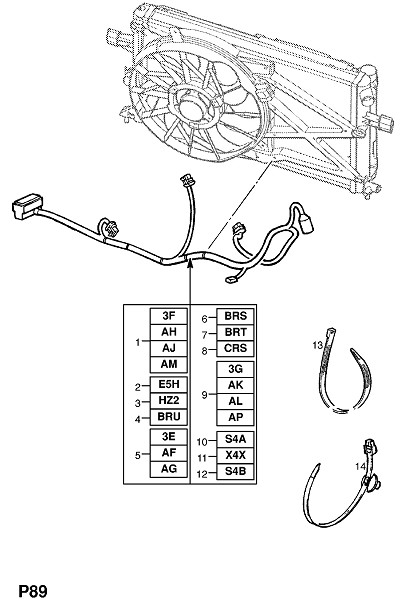 1
3F
AH
AJ
AM
2 E5H
3 HZ2
4 BRU
5
3E
AF
AG
6 BRS
7 BRT
8 CRS
9
3G
AK
AL
AP
10 S4A
11 X4X
12 S4B
13
14
P89