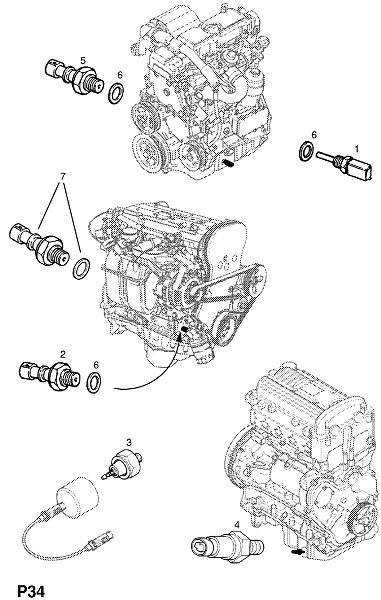 5
6
6
1
7
2
6
3
4
P34