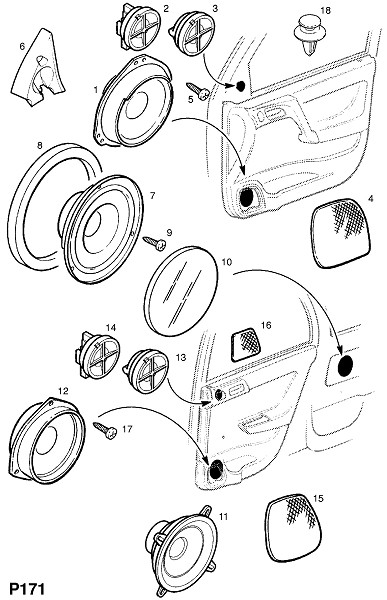 2
3
18
6
1
5
8
7
4
9
10
14
16
13
12
17
15
11
P171