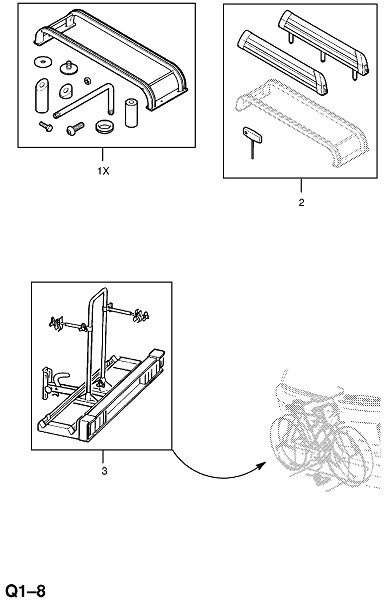 1X

2

3

Q1–8