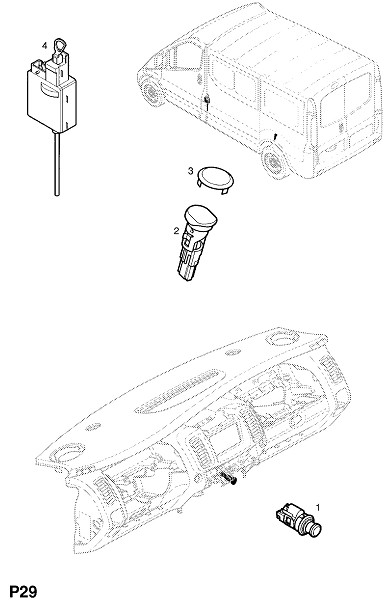 4

3

2

1

P29