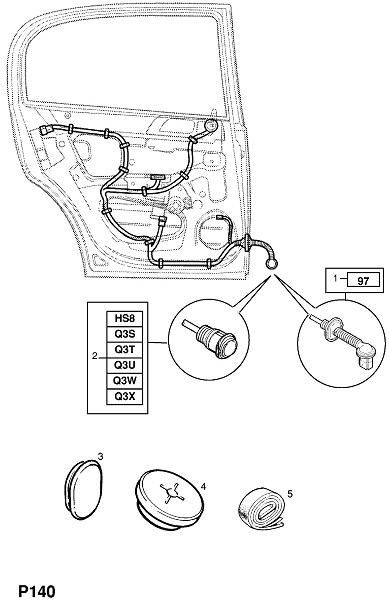 1
97

2
HS8
Q3S
Q3T
Q3U
Q3W
Q3X

3

4

5

P140