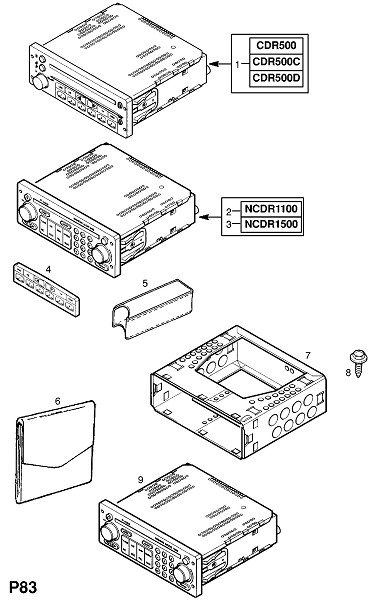 1
CDR500
CDR500C
CDR500D

2
NCDR1100
3
NCDR1500

4

5

7

8

6

9

P83