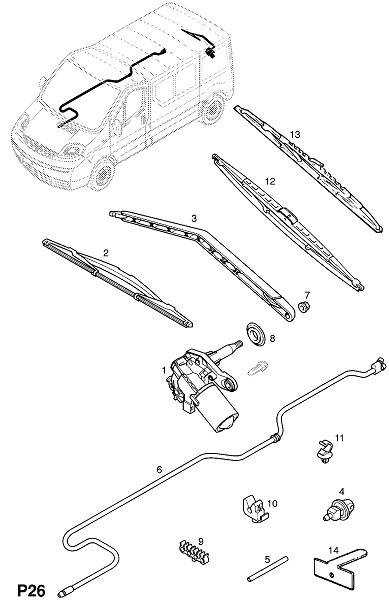 13
12
3
2
7
8
1
11
6
10
4
9
5
14
P26