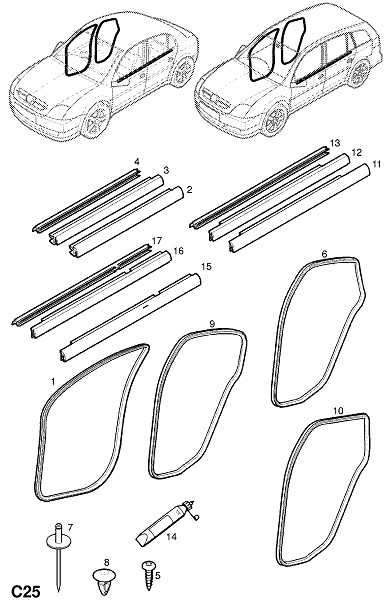 4
3
2
13
12
11
17
16
15
6
9
1
10
7
14
8
5
C25