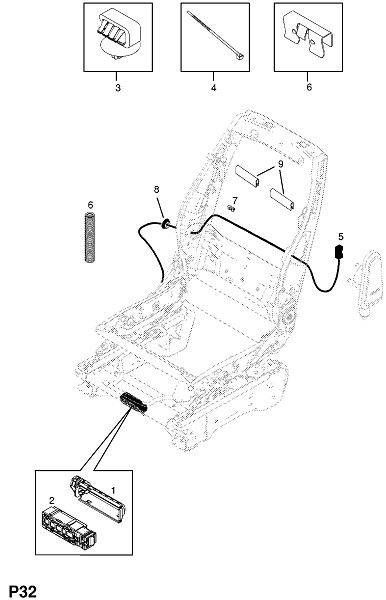 3
4
6
9
8
7
6
5
1
2
P32