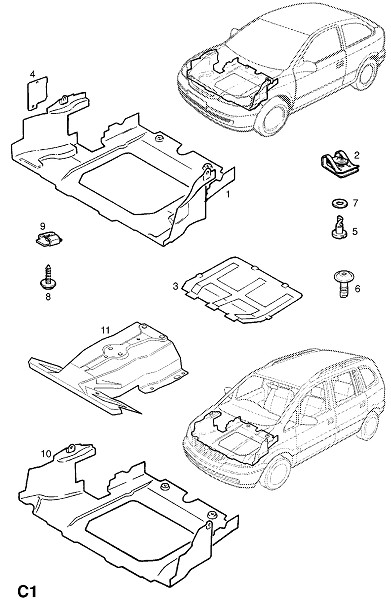 4
2
1
7
9
5
8
3
6
11
10
C1